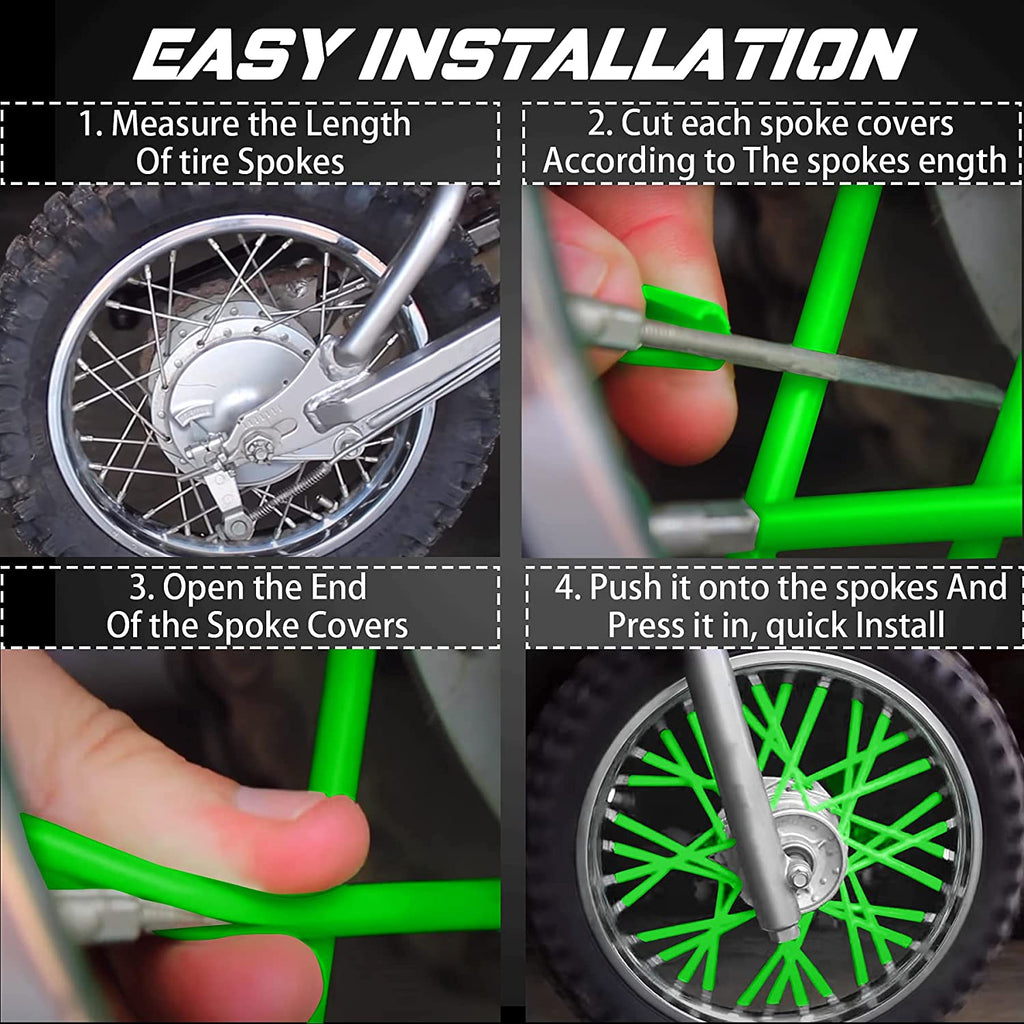 EASY INSTALLATION

1. Measure the Length Of tire Spokes

2. Cut each spoke covers According to The spokes ength

3. Open the End Of the Spoke Covers

4. Push it onto the spokes And Press it in, quick Install